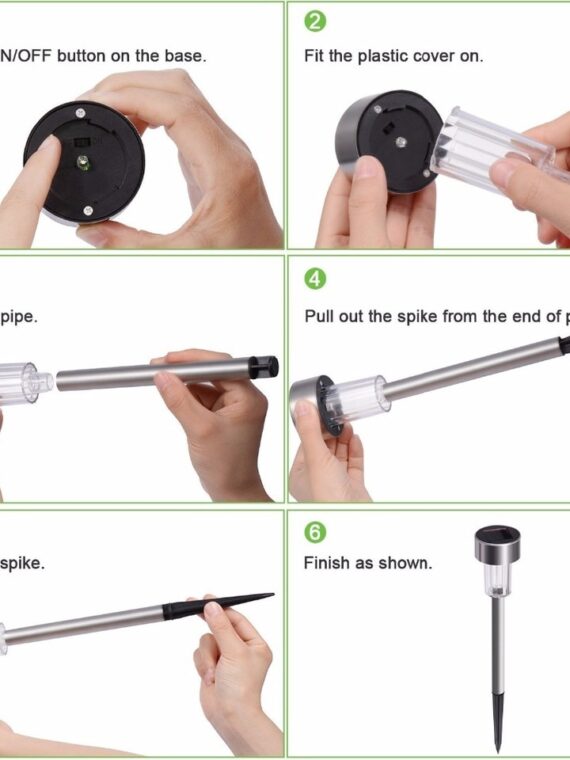 N/OFF button on the base.

2

Fit the plastic cover on.

pipe.

4

Pull out the spike from the end of p

spike.

6

Finish as shown.